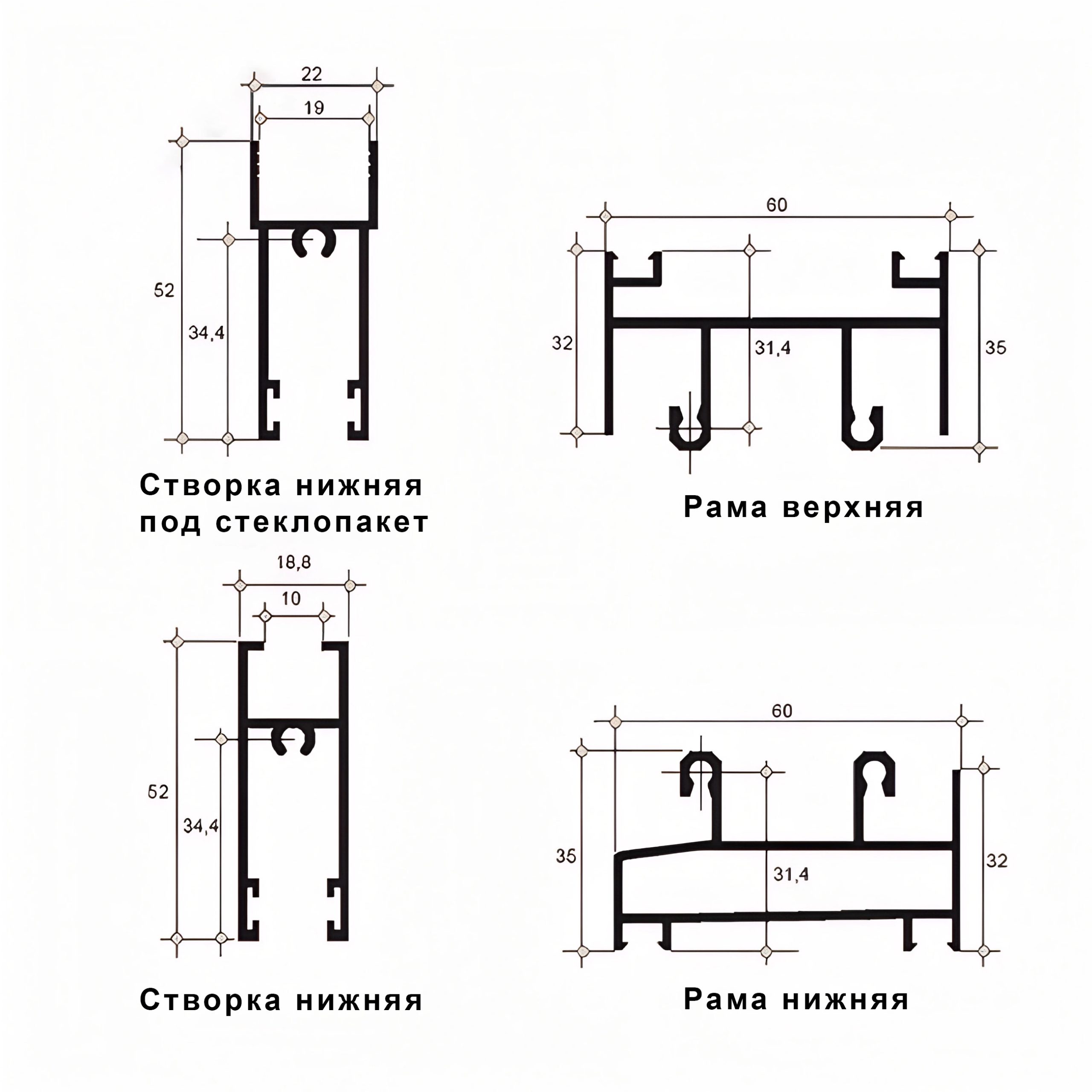 22

19

52

34,4

Створка нижняя под стеклопакет

60

32

31,4

35

Рама верхняя

18,8

10

52

34,4

Створка нижняя

60

35

31,4

32

Рама нижняя